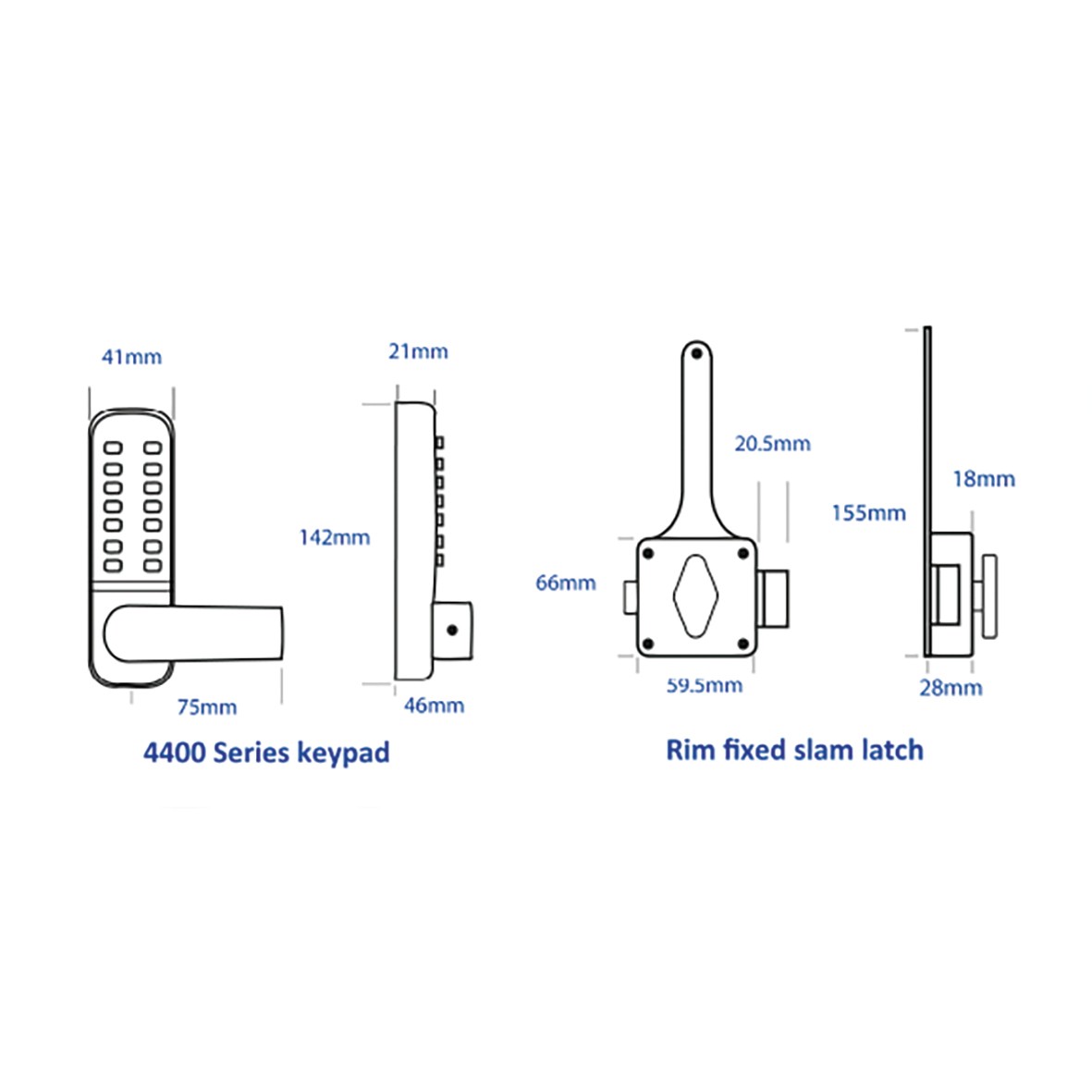 41mm

21mm

142mm

75mm

46mm

4400 Series keypad

20.5mm

66mm

59.5mm

155mm

18mm

28mm

Rim fixed slam latch