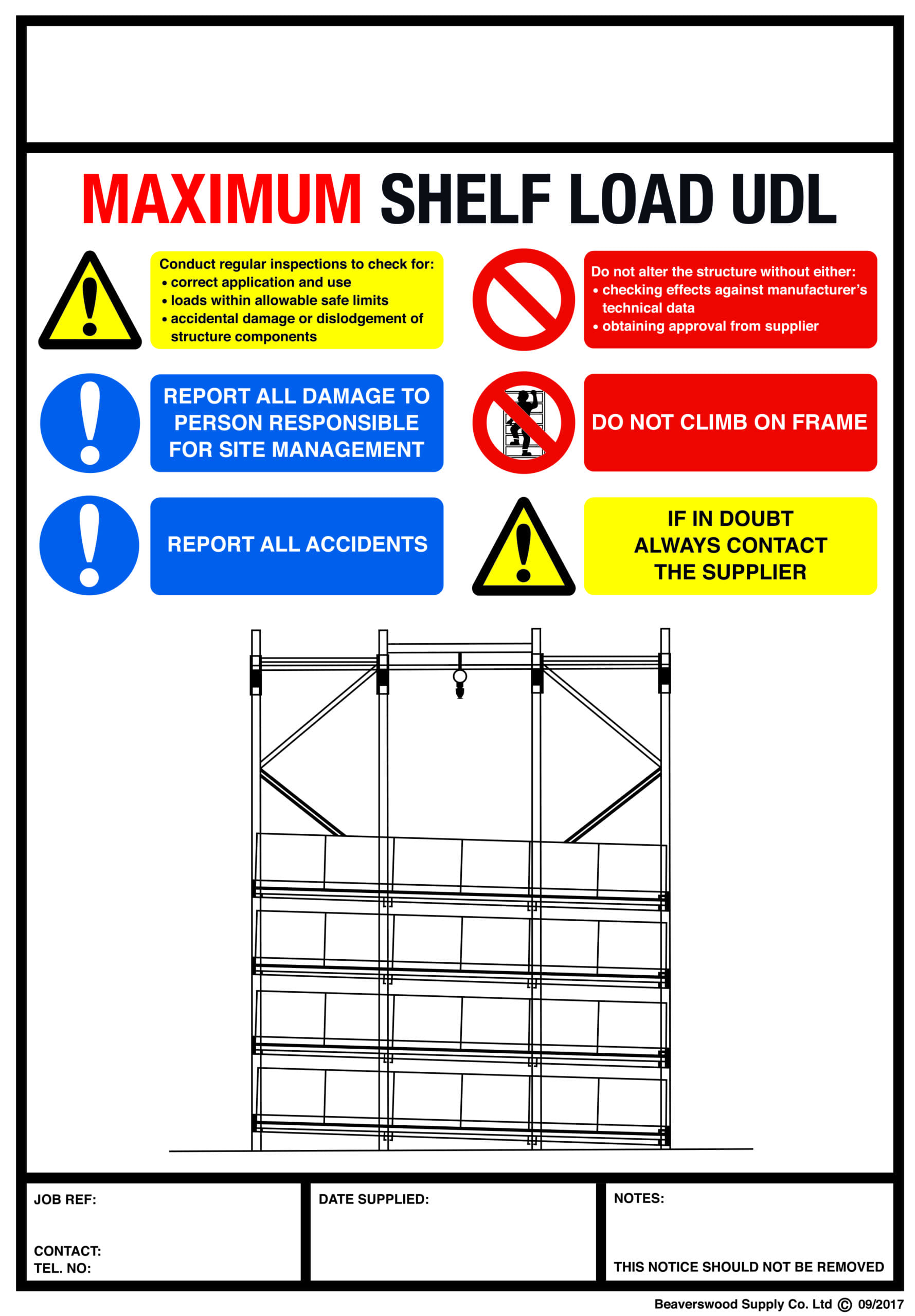 MAXIMUM SHELF LOAD UDL

Conduct regular inspections to check for:
• correct application and use
• loads within allowable safe limits
• accidental damage or dislodgement of structure components

Do not alter the structure without either:
• checking effects against manufacturer's technical data
• obtaining approval from supplier

REPORT ALL DAMAGE TO PERSON RESPONSIBLE FOR SITE MANAGEMENT

DO NOT CLIMB ON FRAME

REPORT ALL ACCIDENTS

IF IN DOUBT ALWAYS CONTACT THE SUPPLIER

JOB REF:

CONTACT:
TEL. NO:

DATE SUPPLIED:

NOTES:

THIS NOTICE SHOULD NOT BE REMOVED

Beaverswood Supply Co. Ltd © 09/2017